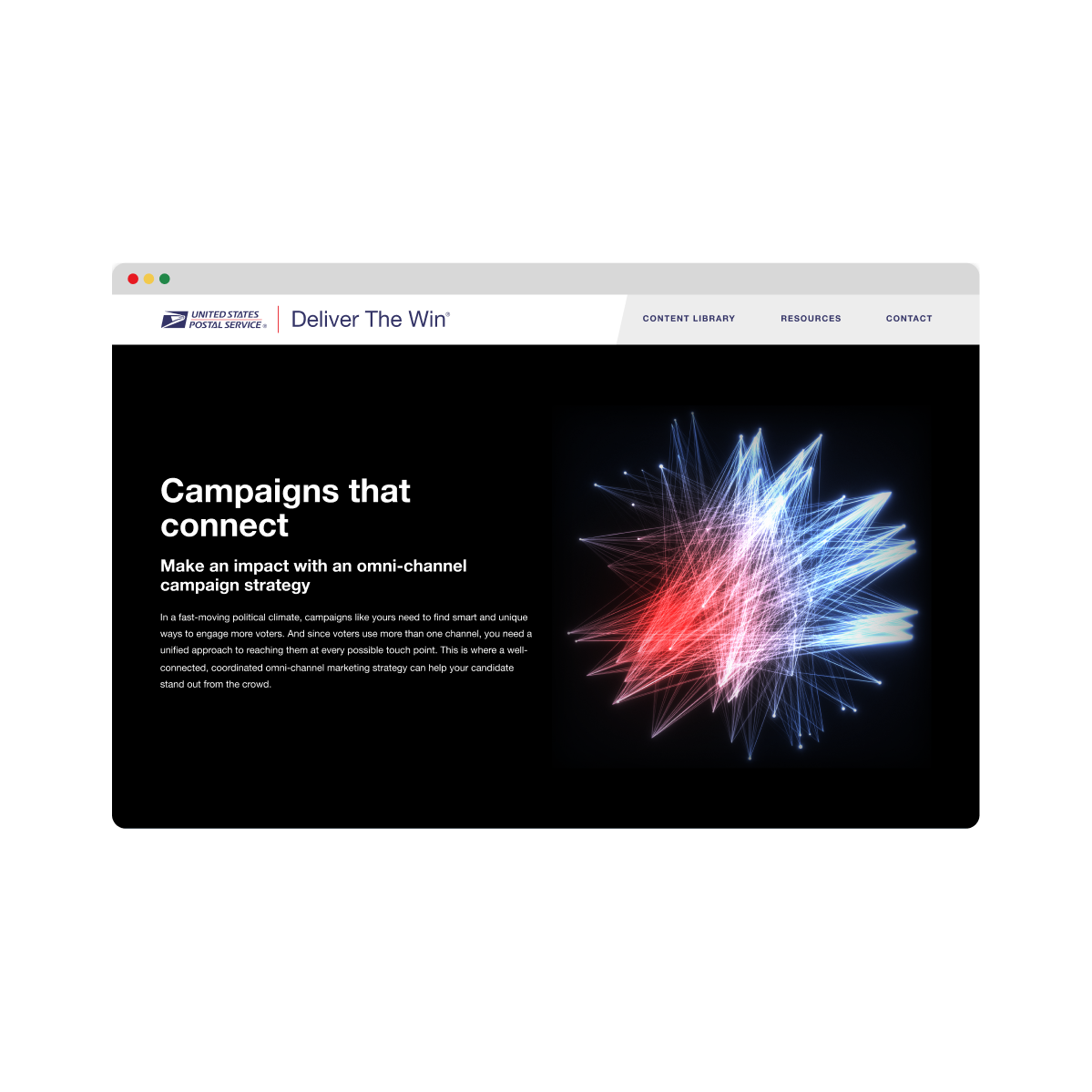 UNITED STATES POSTAL SERVICE®

Deliver The Win®

CONTENT LIBRARY

RESOURCES

CONTACT

Campaigns that connect

Make an impact with an omni-channel campaign strategy

In a fast-moving political climate, campaigns like yours need to find smart and unique ways to engage more voters. And since voters use more than one channel, you need a unified approach to reaching them at every possible touch point. This is where a well-connected, coordinated omni-channel marketing strategy can help your candidate stand out from the crowd.